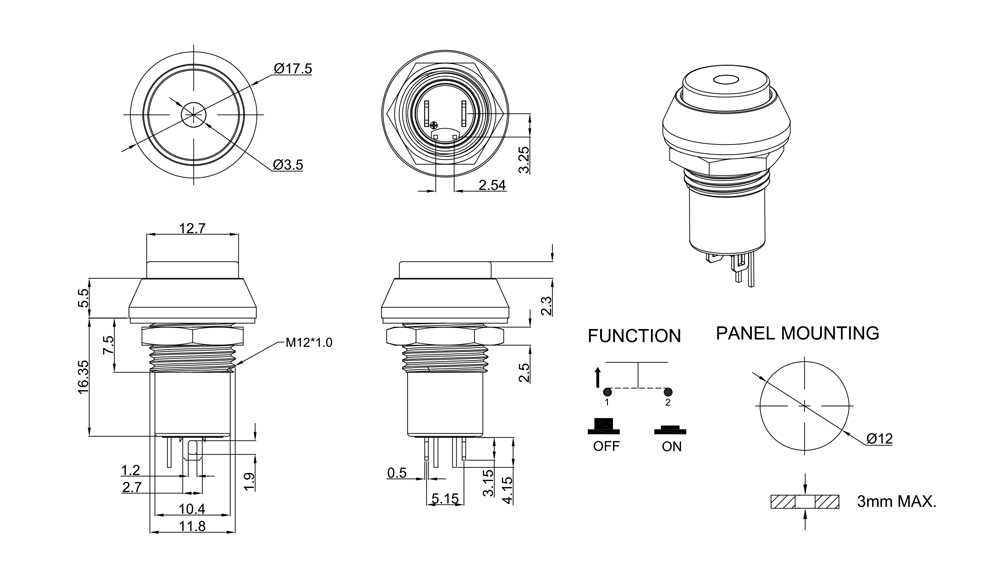 Ø17.5
Ø3.5
3.25
2.54
12.7
5.5
7.5
16.35
M12*1.0
1.2
2.7
1.9
10.4
11.8
2.3
2.5
0.5
5.15
3.15
4.15
FUNCTION
1
2
OFF
ON
PANEL MOUNTING
Ø12
3mm MAX.